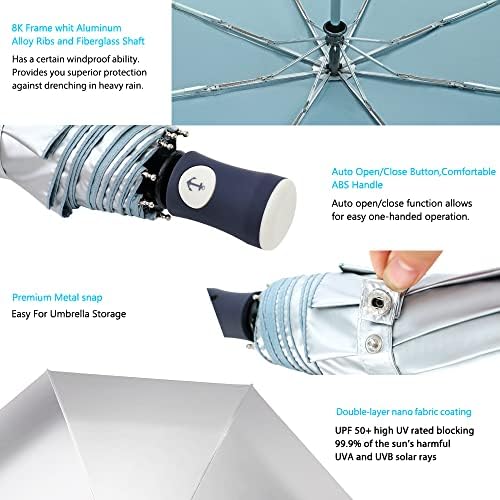 8K Frame whit Aluminum Alloy Ribs and Fiberglass Shaft

Has a certain windproof ability. Provides you superior protection against drenching in heavy rain.

Auto Open/Close Button,Comfortable ABS Handle

Auto open/close function allows for easy one-handed operation.

Premium Metal snap

Easy For Umbrella Storage

Double-layer nano fabric coating

UPF 50+ high UV rated blocking 99.9% of the sun's harmful UVA and UVB solar rays